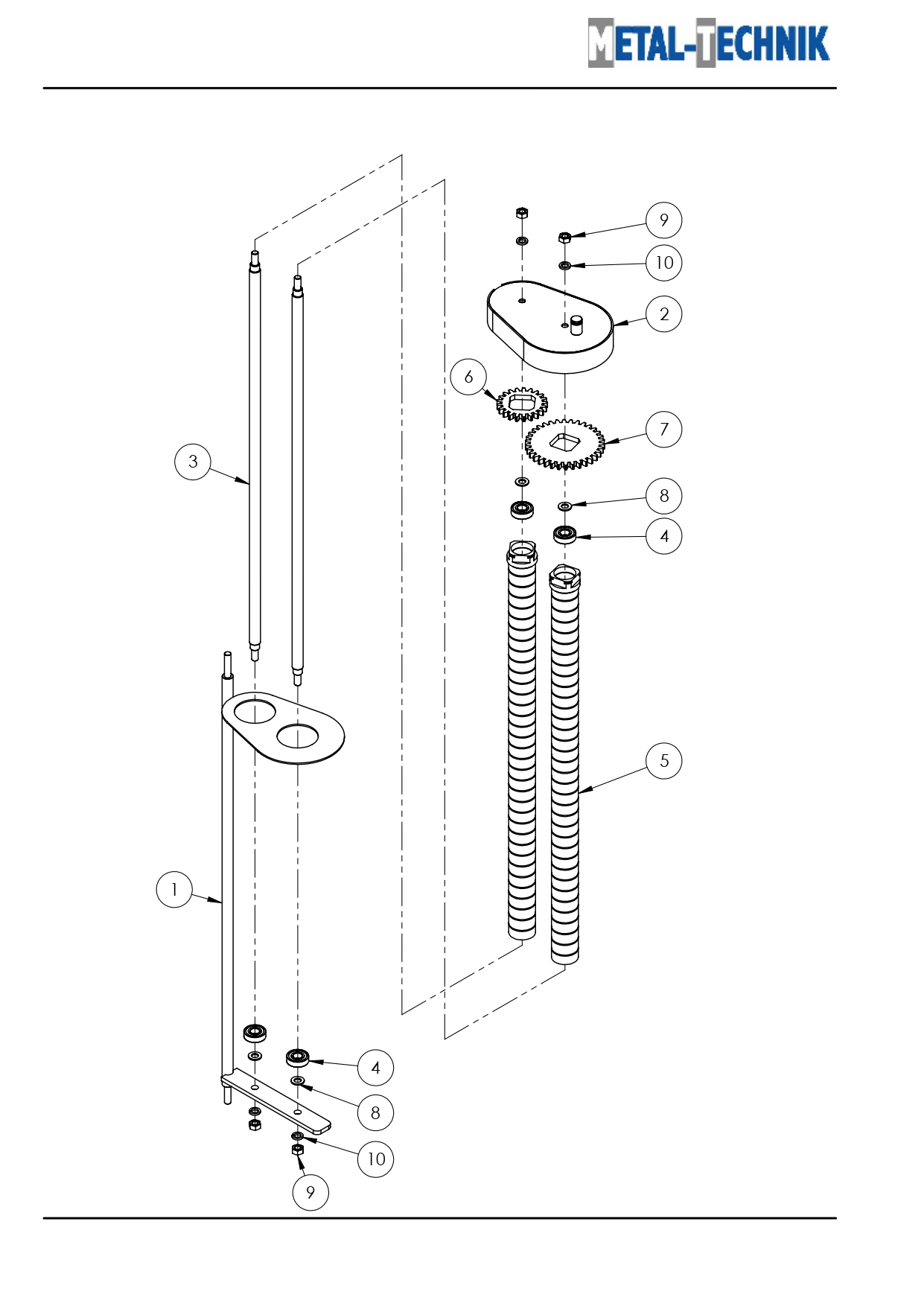 METAL-TECHNIK

9
10
2
6
7
3
8
4
5
1
4
8
10
9